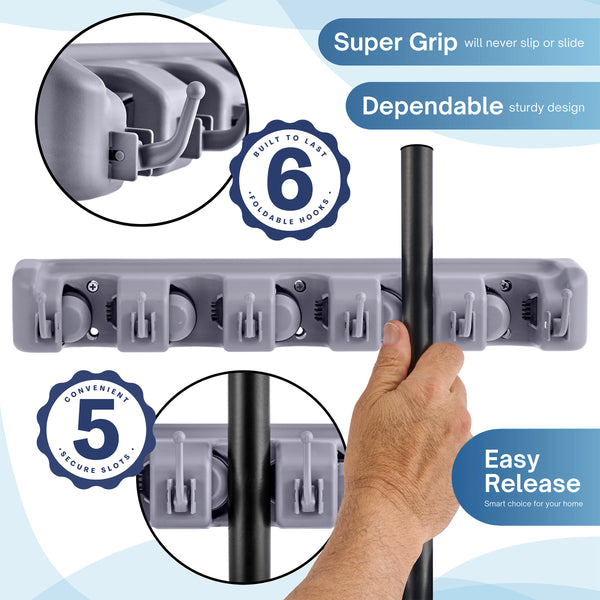 Super Grip will never slip or slide

Dependable sturdy design

BUILT TO LAST
6
• FOLDABLE HOOKS •

CONVENIENT
5
• SECURE SLOTS •

Easy Release
Smart choice for your home