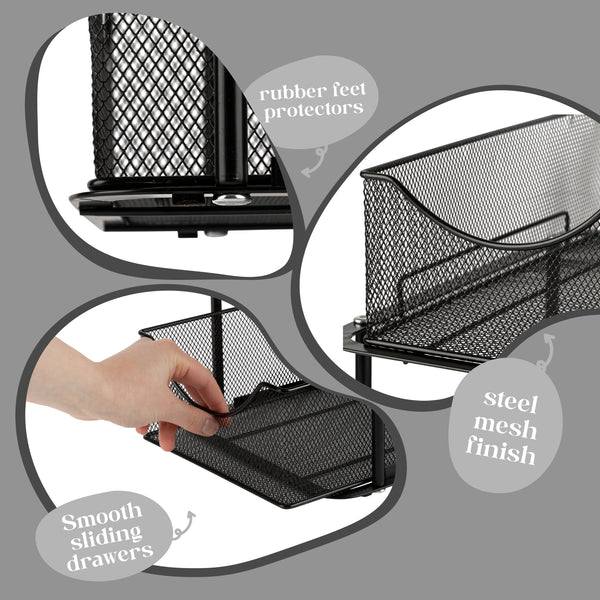 rubber feet protectors

steel mesh finish

Smooth sliding drawers