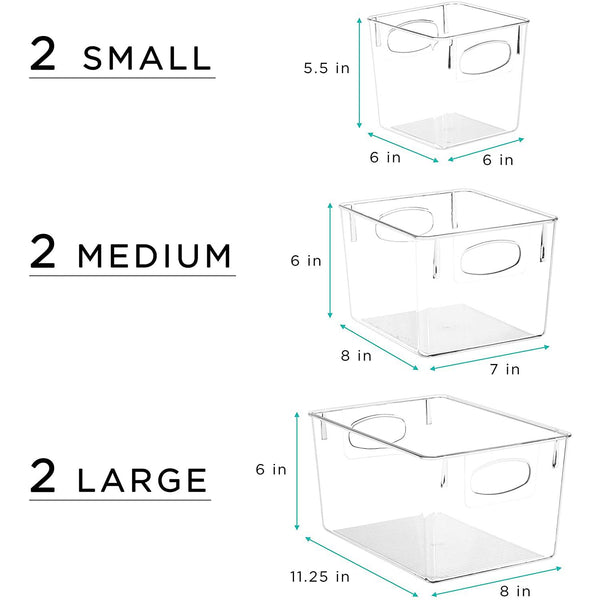 2 SMALL

5.5 in

6 in

6 in

2 MEDIUM

6 in

8 in

7 in

2 LARGE

6 in

11.25 in

8 in