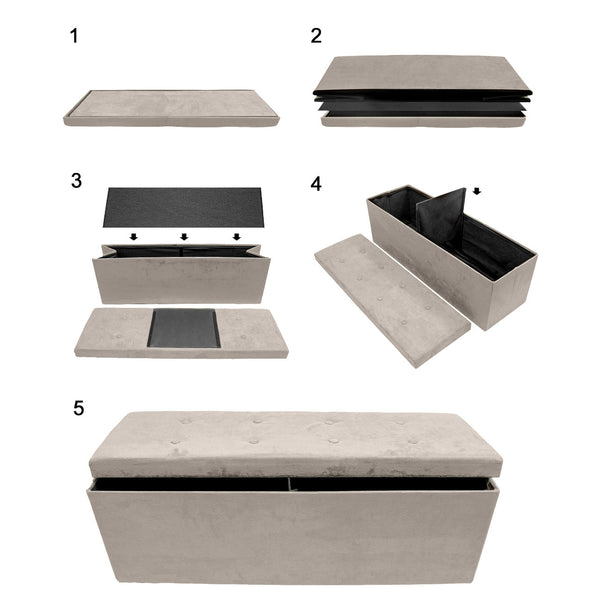 1

2

3

4

5