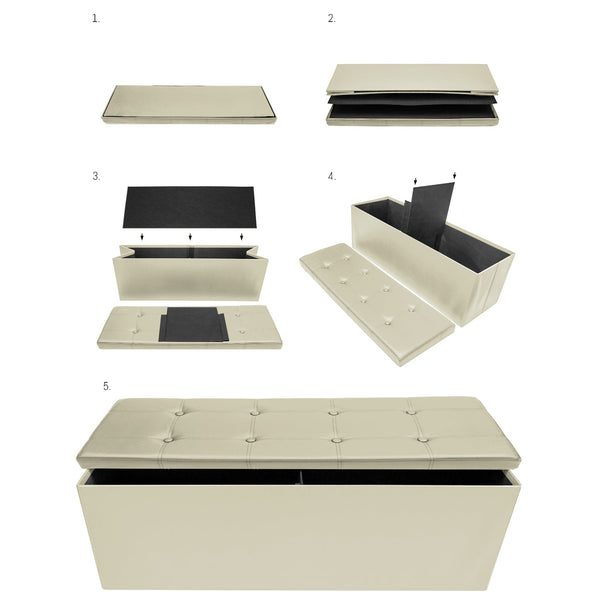 1.

2.

3.

4.

5.