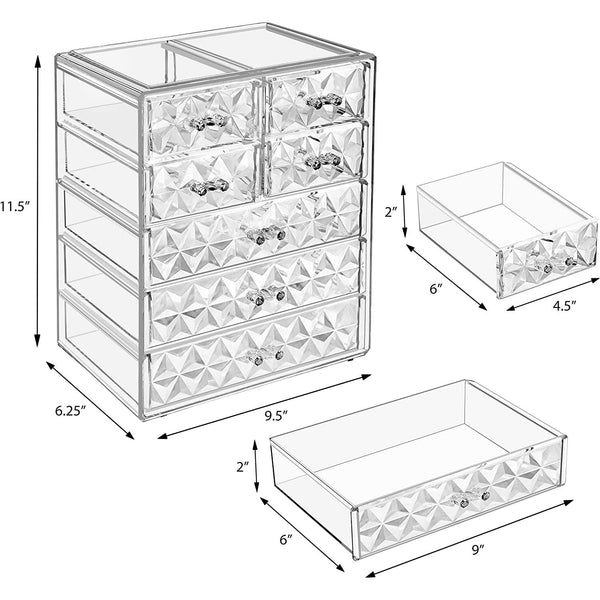 11.5″

6.25″

9.5″

2″

6″

4.5″

2″

6″

9″