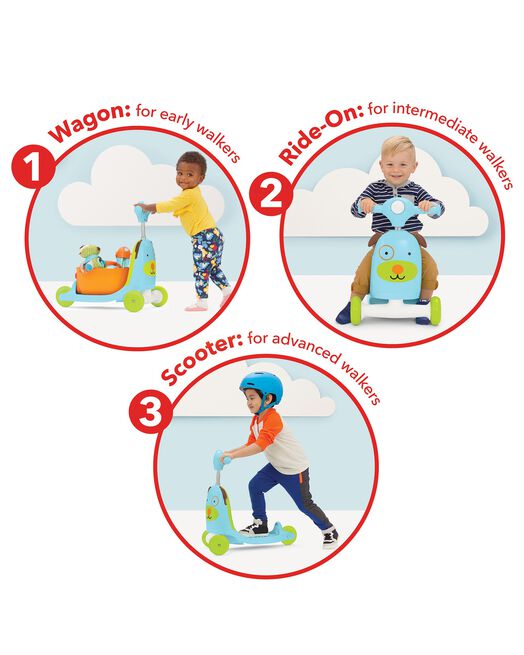 1
Wagon: for early walkers

2
Ride-On: for intermediate walkers

3
Scooter: for advanced walkers