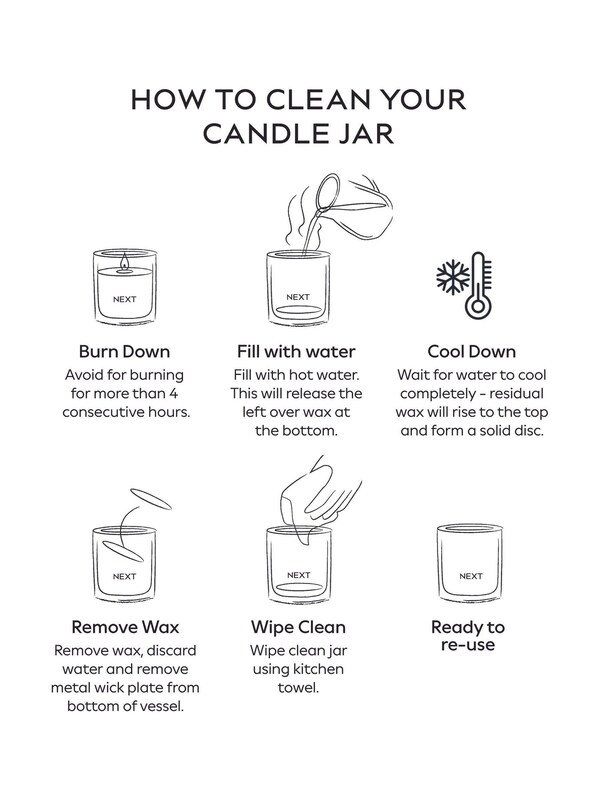 HOW TO CLEAN YOUR CANDLE JAR

NEXT

Burn Down
Avoid for burning for more than 4 consecutive hours.

NEXT

Fill with water
Fill with hot water. This will release the left over wax at the bottom.

Cool Down
Wait for water to cool completely - residual wax will rise to the top and form a solid disc.

NEXT

Remove Wax
Remove wax, discard water and remove metal wick plate from bottom of vessel.

NEXT

Wipe Clean
Wipe clean jar using kitchen towel.

NEXT

Ready to re-use