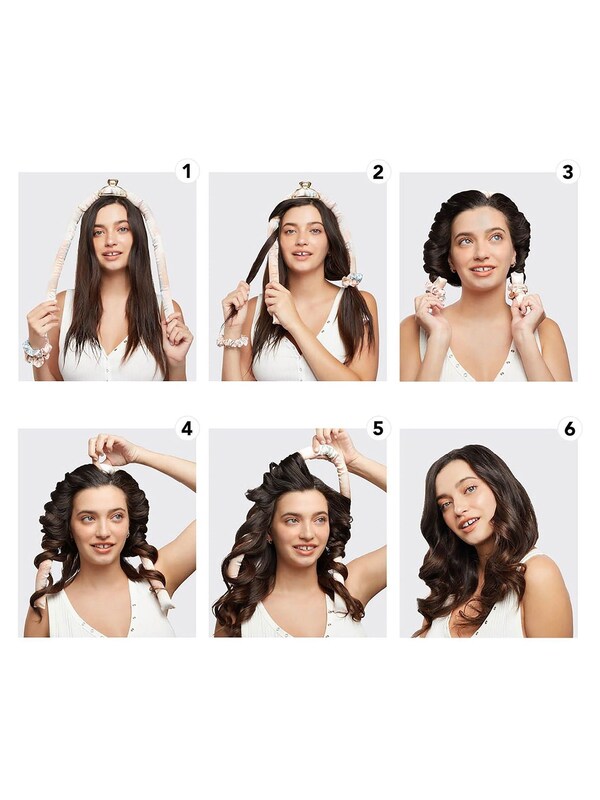 1

2

3

4

5

6