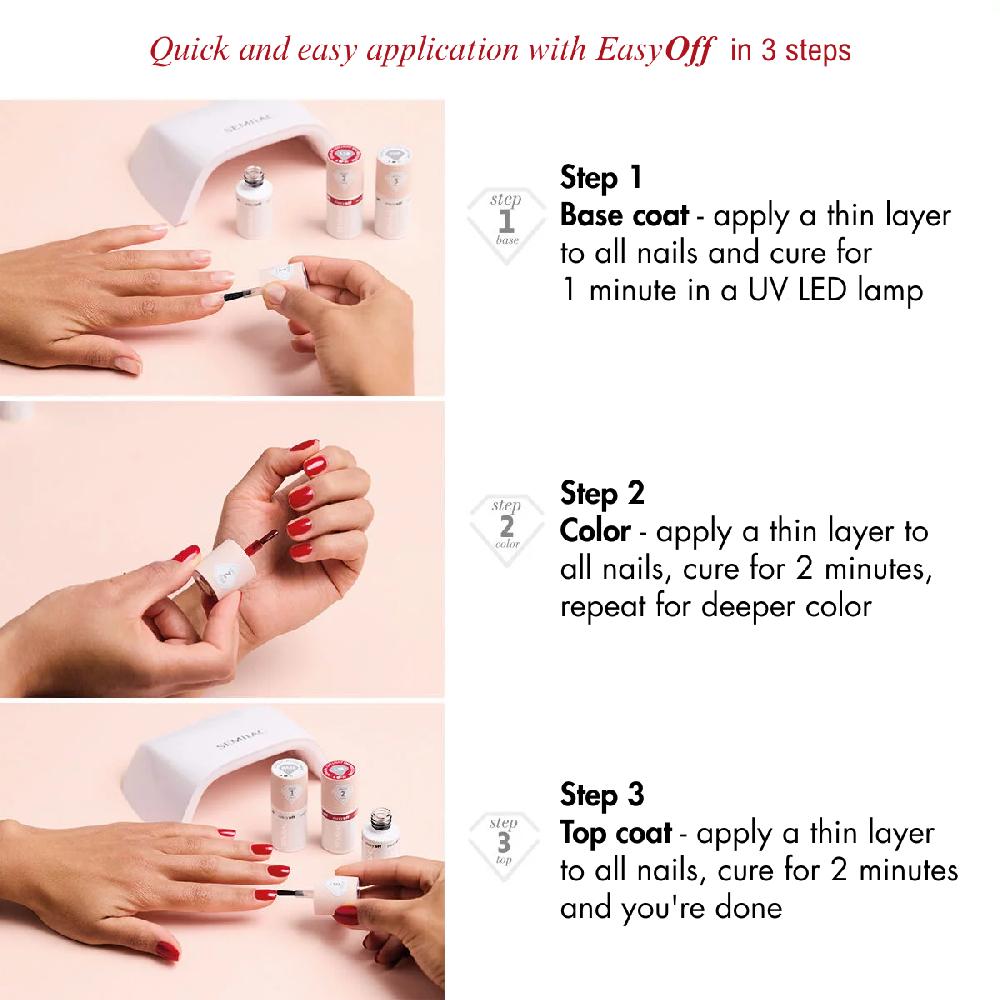 Quick and easy application with EasyOff in 3 steps

SEMILAC

step 1 base

Step 1
Base coat - apply a thin layer to all nails and cure for 1 minute in a UV LED lamp

step 2 color

Step 2
Color - apply a thin layer to all nails, cure for 2 minutes, repeat for deeper color

SEMILAC

step 3 top

Step 3
Top coat - apply a thin layer to all nails, cure for 2 minutes and you're done