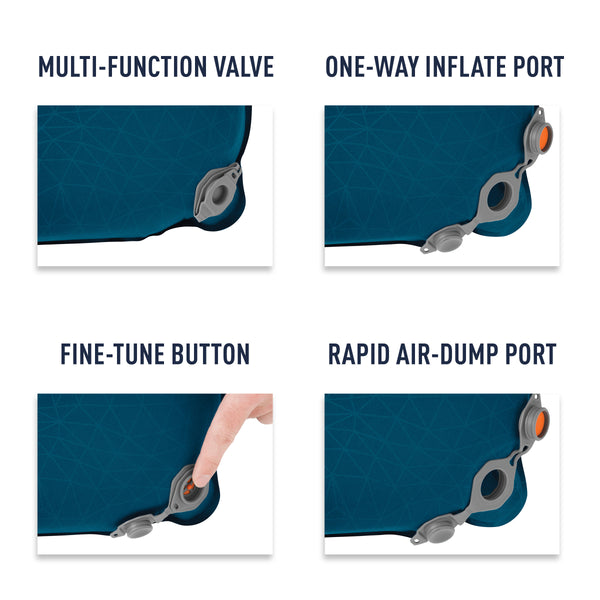 MULTI-FUNCTION VALVE

ONE-WAY INFLATE PORT

FINE-TUNE BUTTON

RAPID AIR-DUMP PORT