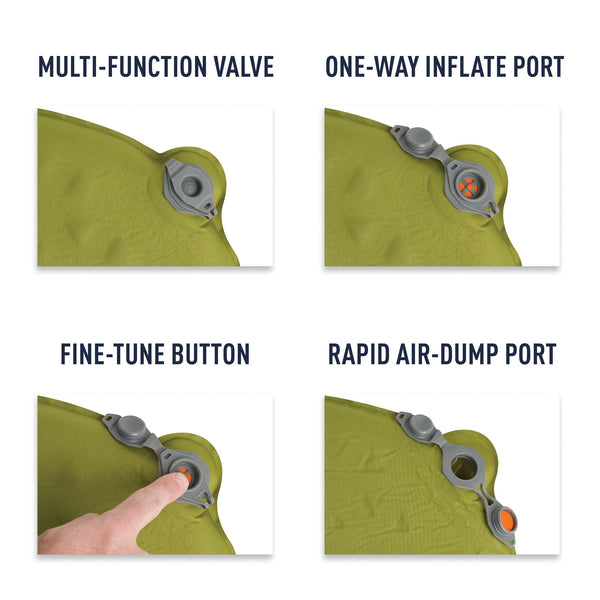 MULTI-FUNCTION VALVE

ONE-WAY INFLATE PORT

FINE-TUNE BUTTON

RAPID AIR-DUMP PORT