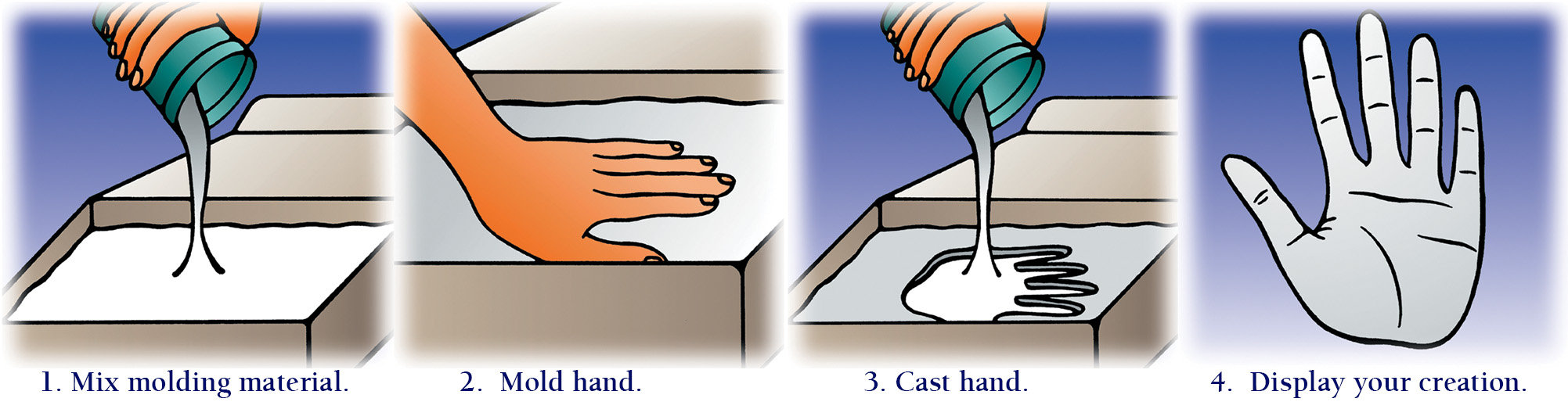 1. Mix molding material.

2. Mold hand.

3. Cast hand.

4. Display your creation.