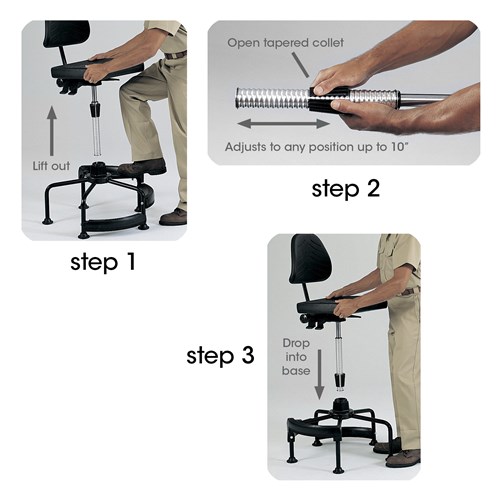 Lift out

step 1

Open tapered collet

Adjusts to any position up to 10"

step 2

step 3

Drop into base