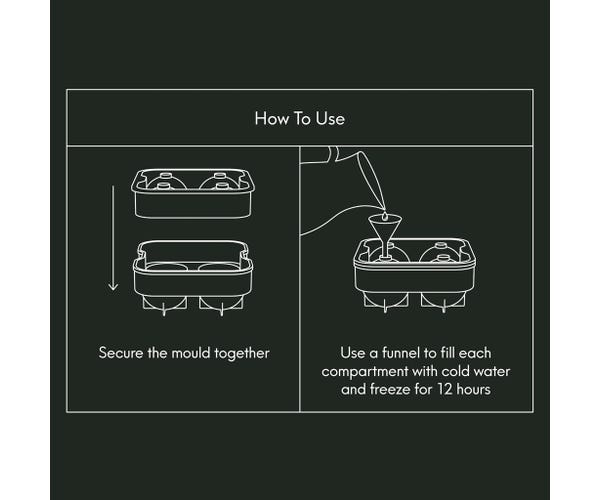 How To Use

Secure the mould together

Use a funnel to fill each compartment with cold water and freeze for 12 hours