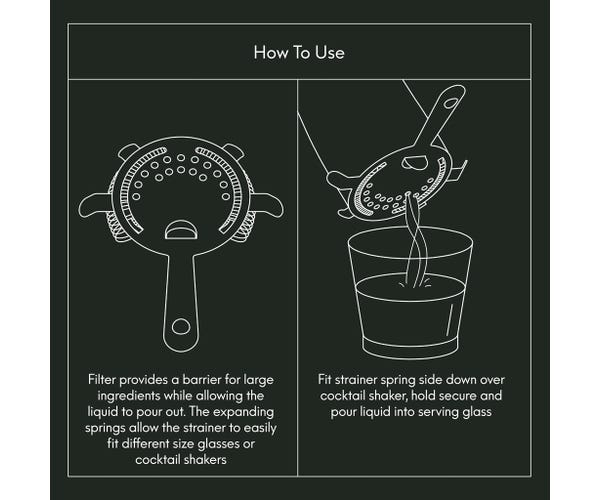 How To Use

Filter provides a barrier for large ingredients while allowing the liquid to pour out. The expanding springs allow the strainer to easily fit different size glasses or cocktail shakers

Fit strainer spring side down over cocktail shaker, hold secure and pour liquid into serving glass