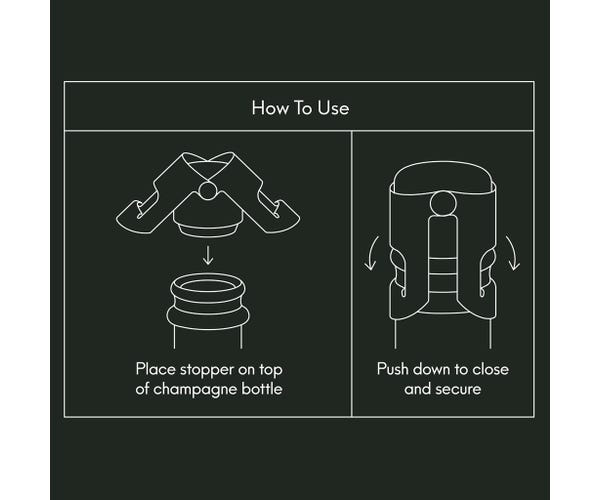 How To Use

Place stopper on top of champagne bottle

Push down to close and secure