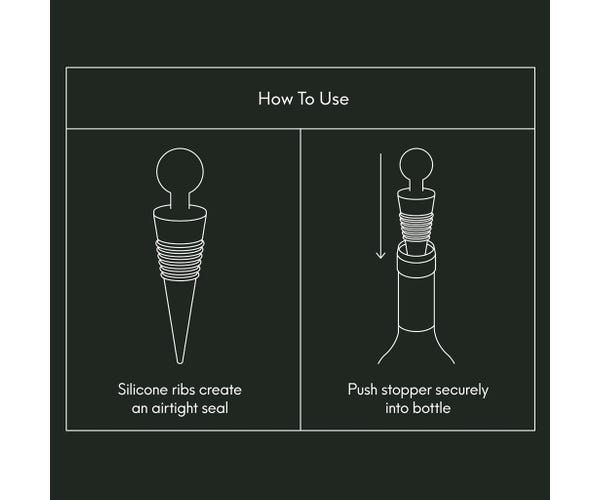 How To Use

Silicone ribs create an airtight seal

Push stopper securely into bottle