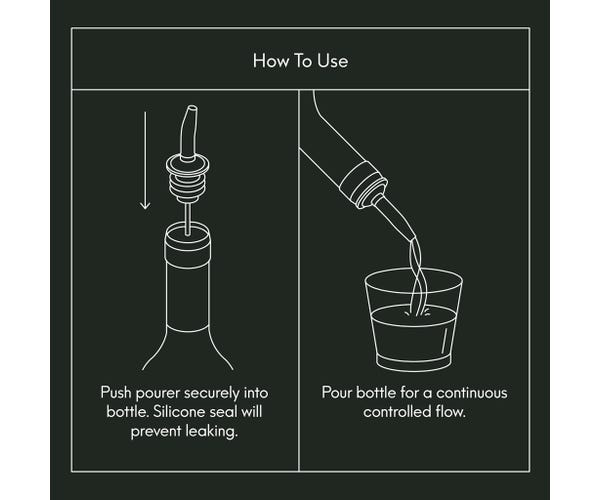 How To Use

Push pourer securely into bottle. Silicone seal will prevent leaking.

Pour bottle for a continuous controlled flow.