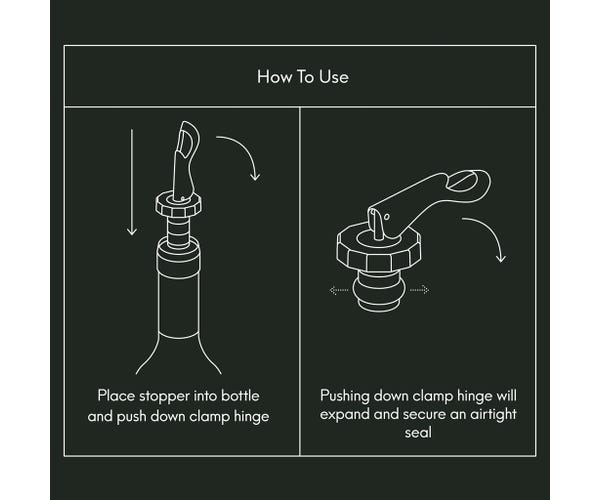 How To Use

Place stopper into bottle and push down clamp hinge

Pushing down clamp hinge will expand and secure an airtight seal