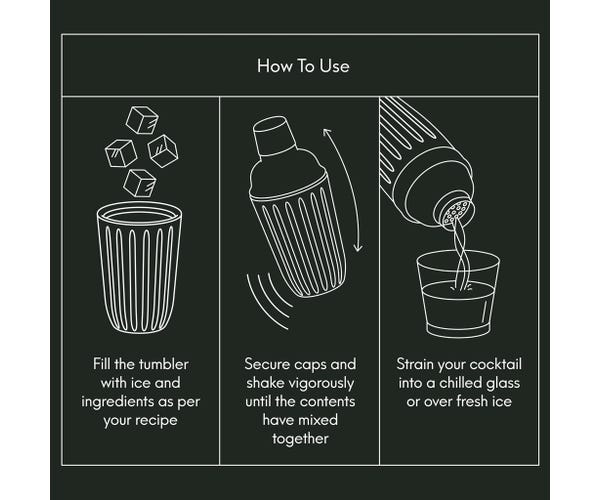 How To Use

Fill the tumbler with ice and ingredients as per your recipe

Secure caps and shake vigorously until the contents have mixed together

Strain your cocktail into a chilled glass or over fresh ice