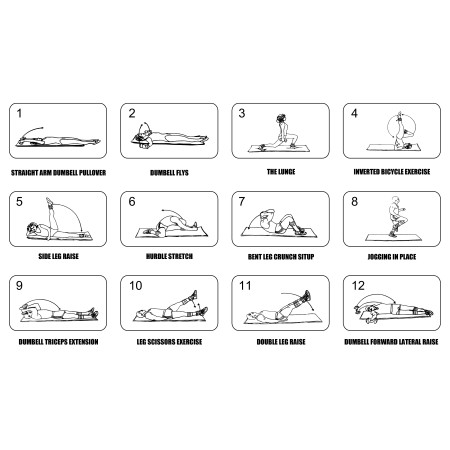 1
STRAIGHT ARM DUMBELL PULLOVER

2
DUMBELL FLYS

3
THE LUNGE

4
INVERTED BICYCLE EXERCISE

5
SIDE LEG RAISE

6
HURDLE STRETCH

7
BENT LEG CRUNCH SITUP

8
JOGGING IN PLACE

9
DUMBELL TRICEPS EXTENSION

10
LEG SCISSORS EXERCISE

11
DOUBLE LEG RAISE

12
DUMBELL FORWARD LATERAL RAISE