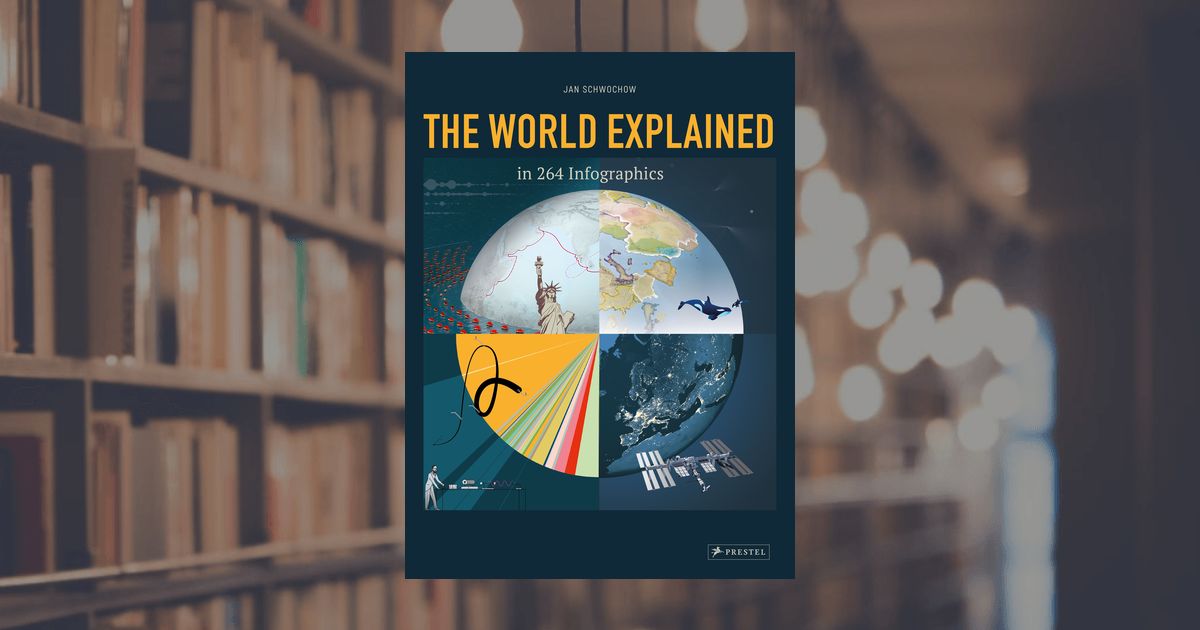 JAN SCHWOCHOW

THE WORLD EXPLAINED

in 264 Infographics

PRESTEL