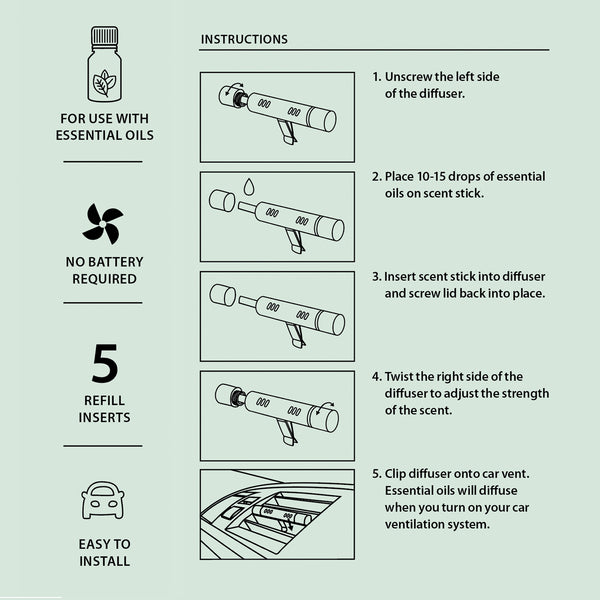 FOR USE WITH ESSENTIAL OILS

NO BATTERY REQUIRED

5

REFILL INSERTS

EASY TO INSTALL

INSTRUCTIONS

1. Unscrew the left side of the diffuser.

2. Place 10-15 drops of essential oils on scent stick.

3. Insert scent stick into diffuser and screw lid back into place.

4. Twist the right side of the diffuser to adjust the strength of the scent.

5. Clip diffuser onto car vent. Essential oils will diffuse when you turn on your car ventilation system.