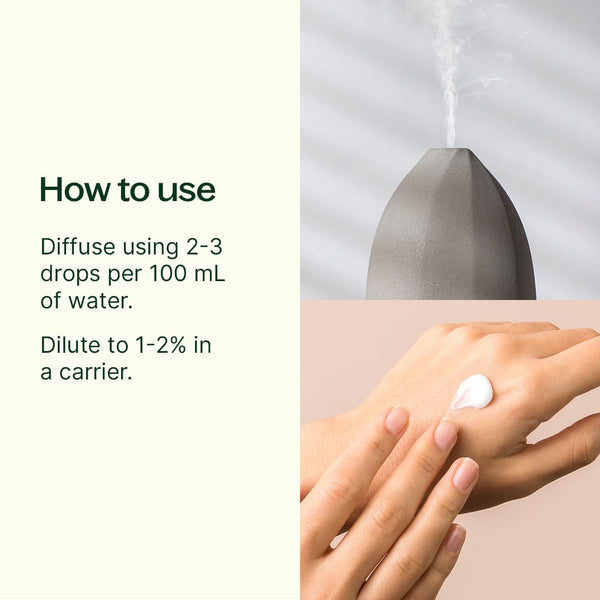 How to use

Diffuse using 2-3 drops per 100 mL of water.

Dilute to 1-2% in a carrier.