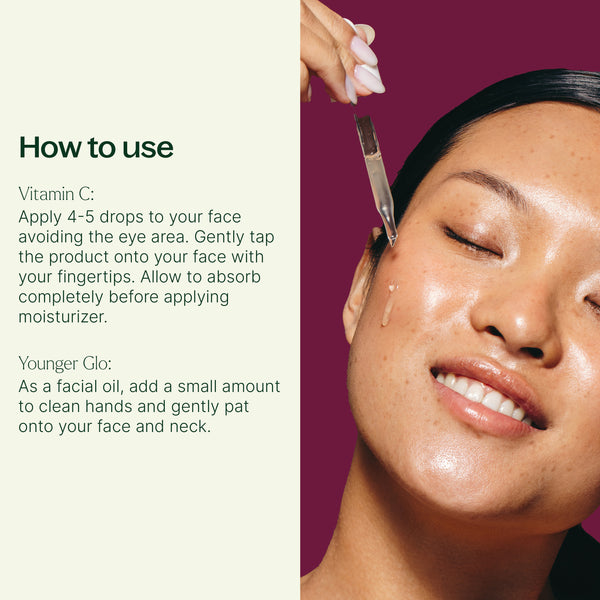 How to use

Vitamin C:
Apply 4-5 drops to your face avoiding the eye area. Gently tap the product onto your face with your fingertips. Allow to absorb completely before applying moisturizer.

Younger Glo:
As a facial oil, add a small amount to clean hands and gently pat onto your face and neck.