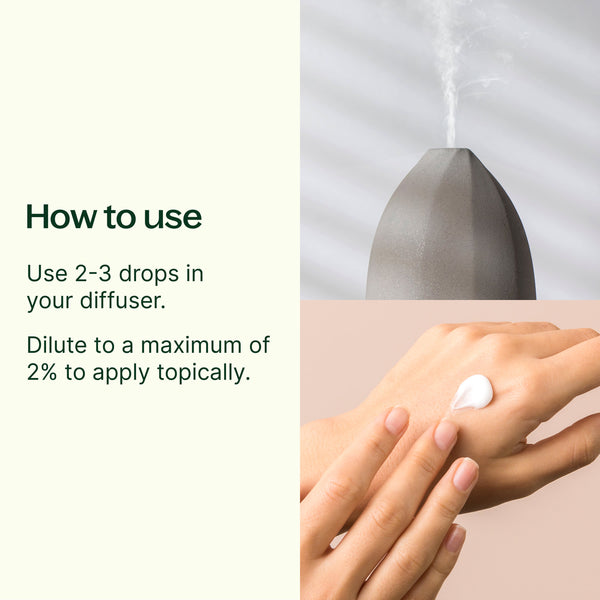 How to use

Use 2-3 drops in your diffuser.

Dilute to a maximum of 2% to apply topically.