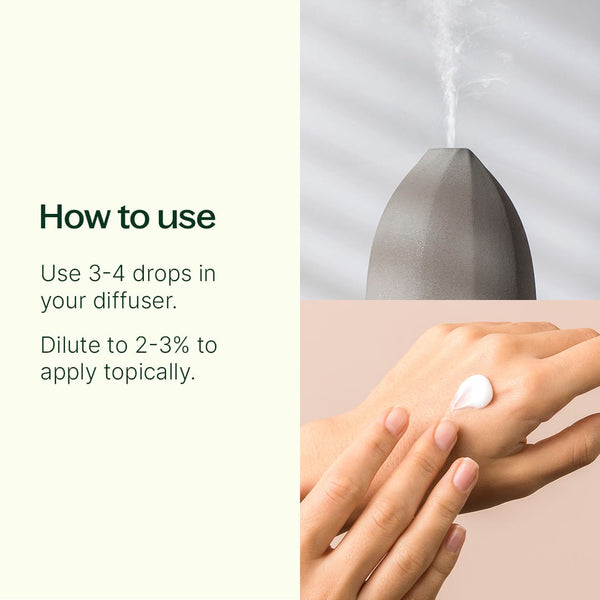 How to use

Use 3-4 drops in your diffuser.

Dilute to 2-3% to apply topically.