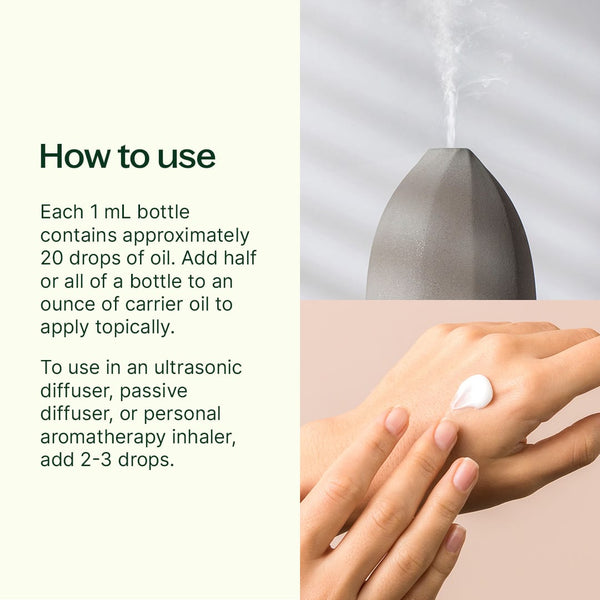 How to use

Each 1 mL bottle contains approximately 20 drops of oil. Add half or all of a bottle to an ounce of carrier oil to apply topically.

To use in an ultrasonic diffuser, passive diffuser, or personal aromatherapy inhaler, add 2-3 drops.