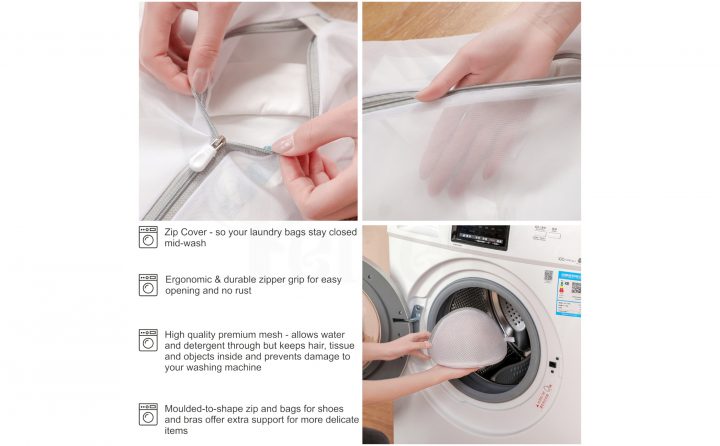 Zip Cover - so your laundry bags stay closed mid-wash

Ergonomic & durable zipper grip for easy opening and no rust

High quality premium mesh - allows water and detergent through but keeps hair, tissue and objects inside and prevents damage to your washing machine

Moulded-to-shape zip and bags for shoes and bras offer extra support for more delicate items