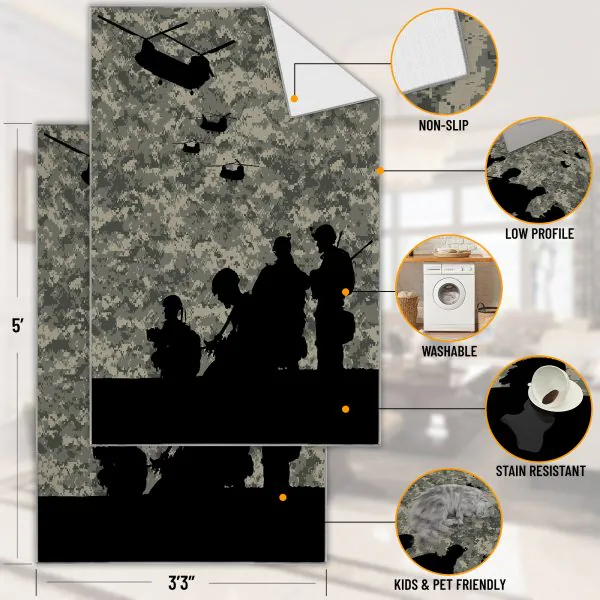 5'

3'3"

NON-SLIP

LOW PROFILE

WASHABLE

STAIN RESISTANT

KIDS & PET FRIENDLY