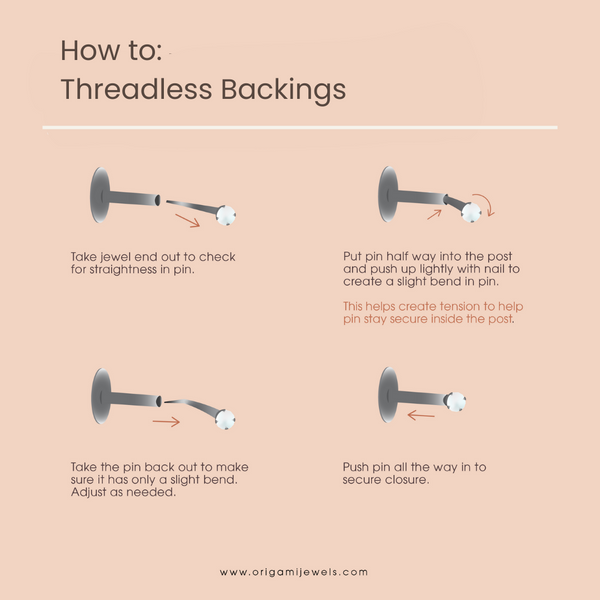 How to:
Threadless Backings

Take jewel end out to check for straightness in pin.

Put pin half way into the post and push up lightly with nail to create a slight bend in pin.

This helps create tension to help pin stay secure inside the post.

Take the pin back out to make sure it has only a slight bend. Adjust as needed.

Push pin all the way in to secure closure.

www.origamijewels.com