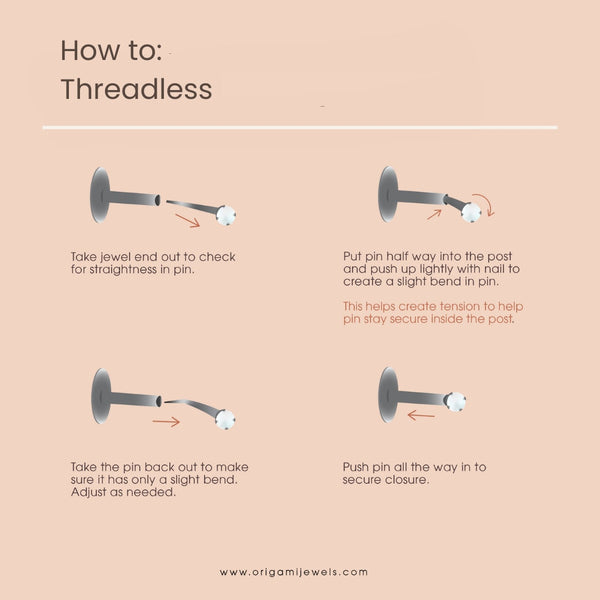 How to:
Threadless

Take jewel end out to check for straightness in pin.

Put pin half way into the post and push up lightly with nail to create a slight bend in pin.

This helps create tension to help pin stay secure inside the post.

Take the pin back out to make sure it has only a slight bend. Adjust as needed.

Push pin all the way in to secure closure.

www.origamijewels.com