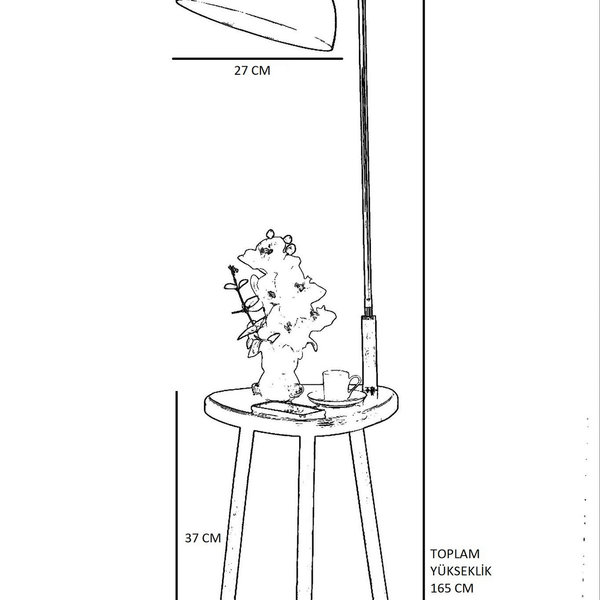 27 CM

37 CM

TOPLAM
YÜKSEKLİK
165 CM