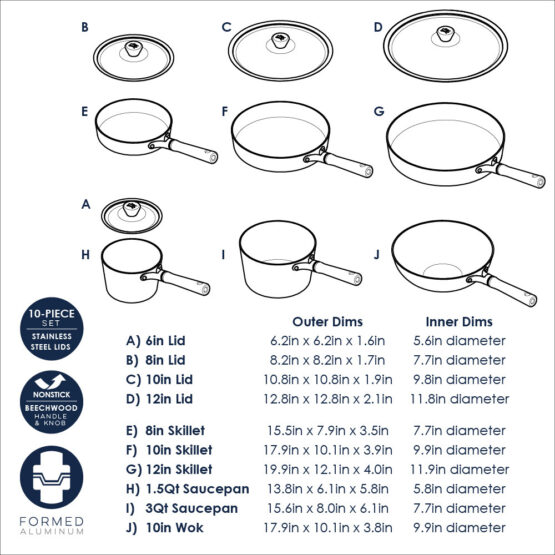 B C D
E F G
A
H I J

10-PIECE SET
STAINLESS STEEL LIDS

NONSTICK
BEECHWOOD HANDLE & KNOB

FORMED ALUMINUM

| | Outer Dims | Inner Dims |
|---|---|---|
| A) 6in Lid | 6.2in x 6.2in x 1.6in | 5.6in diameter |
| B) 8in Lid | 8.2in x 8.2in x 1.7in | 7.7in diameter |
| C) 10in Lid | 10.8in x 10.8in x 1.9in | 9.8in diameter |
| D) 12in Lid | 12.8in x 12.8in x 2.1in | 11.8in diameter |
| E) 8in Skillet | 15.5in x 7.9in x 3.5in | 7.7in diameter |
| F) 10in Skillet | 17.9in x 10.1in x 3.9in | 9.9in diameter |
| G) 12in Skillet | 19.9in x 12.1in x 4.0in | 11.9in diameter |
| H) 1.5Qt Saucepan | 13.8in x 6.1in x 5.8in | 5.8in diameter |
| I) 3Qt Saucepan | 15.6in x 8.0in x 6.1in | 7.7in diameter |
| J) 10in Wok | 17.9in x 10.1in x 3.8in | 9.9in diameter |