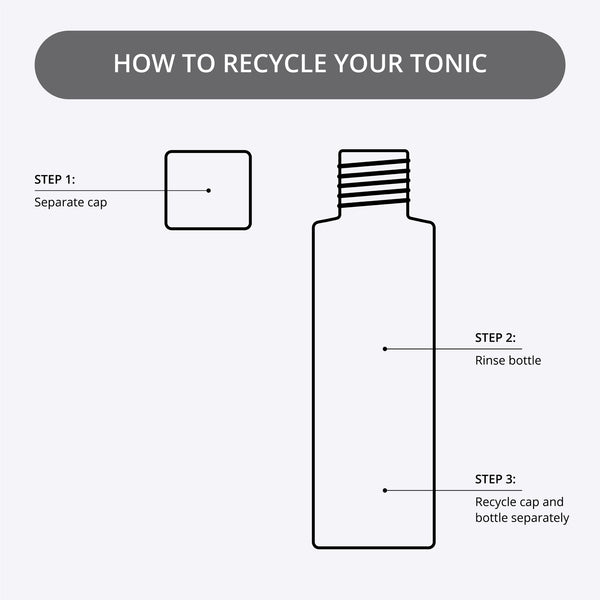 HOW TO RECYCLE YOUR TONIC

STEP 1:
Separate cap

STEP 2:
Rinse bottle

STEP 3:
Recycle cap and bottle separately