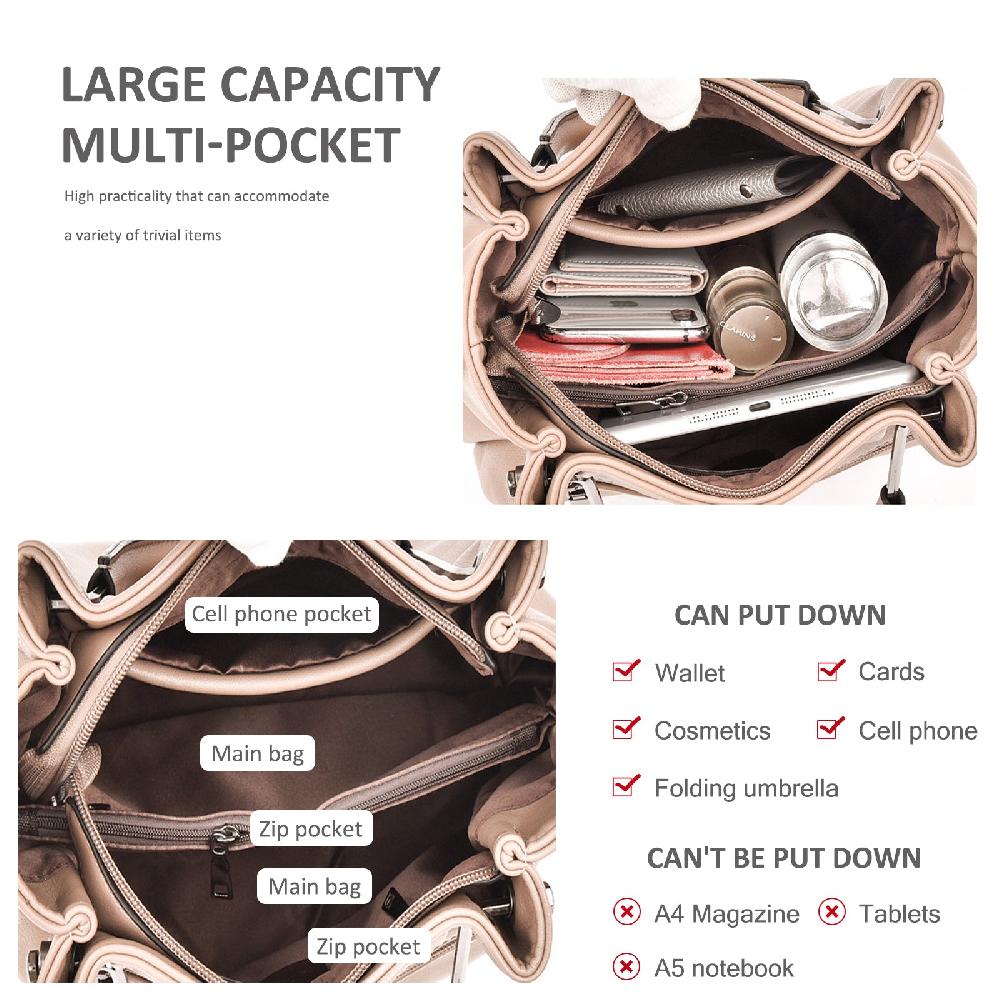 LARGE CAPACITY
MULTI-POCKET

High practicality that can accommodate

a variety of trivial items

CLARINS

Cell phone pocket

Main bag

Zip pocket

Main bag

Zip pocket

CAN PUT DOWN

Wallet

Cards

Cosmetics

Cell phone

Folding umbrella

CAN'T BE PUT DOWN

A4 Magazine

Tablets

A5 notebook