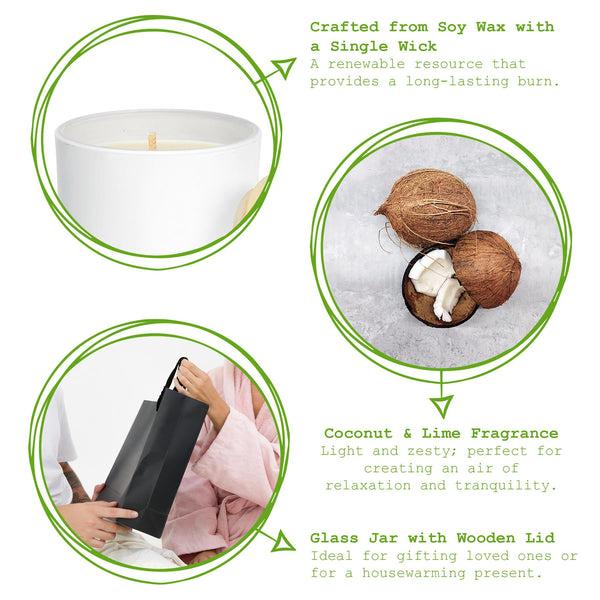 Crafted from Soy Wax with a Single Wick
A renewable resource that provides a long-lasting burn.

Coconut & Lime Fragrance
Light and zesty; perfect for creating an air of relaxation and tranquility.

Glass Jar with Wooden Lid
Ideal for gifting loved ones or for a housewarming present.