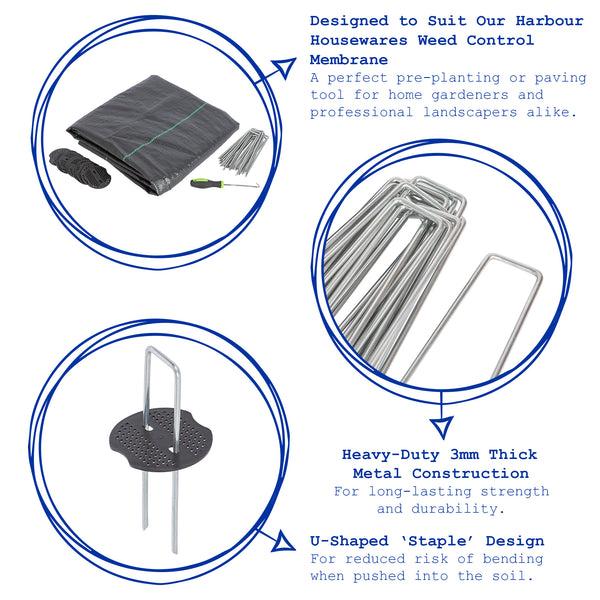 Designed to Suit Our Harbour Housewares Weed Control Membrane
A perfect pre-planting or paving tool for home gardeners and professional landscapers alike.

Heavy-Duty 3mm Thick Metal Construction
For long-lasting strength and durability.

U-Shaped 'Staple' Design
For reduced risk of bending when pushed into the soil.