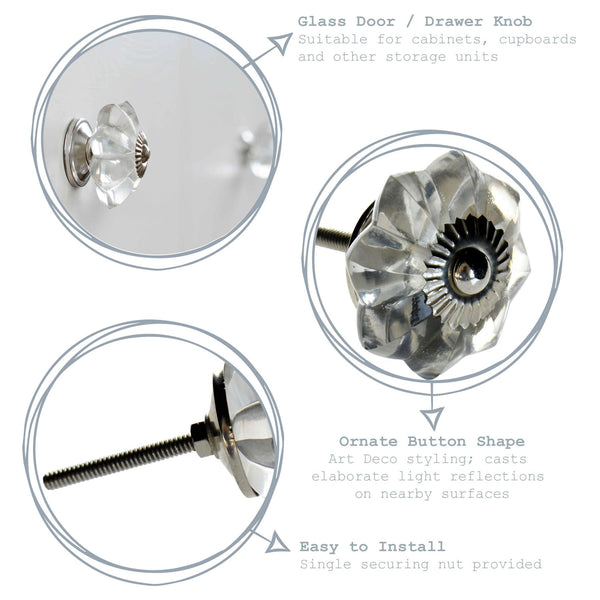 Glass Door / Drawer Knob
Suitable for cabinets, cupboards and other storage units

Ornate Button Shape
Art Deco styling; casts elaborate light reflections on nearby surfaces

Easy to Install
Single securing nut provided