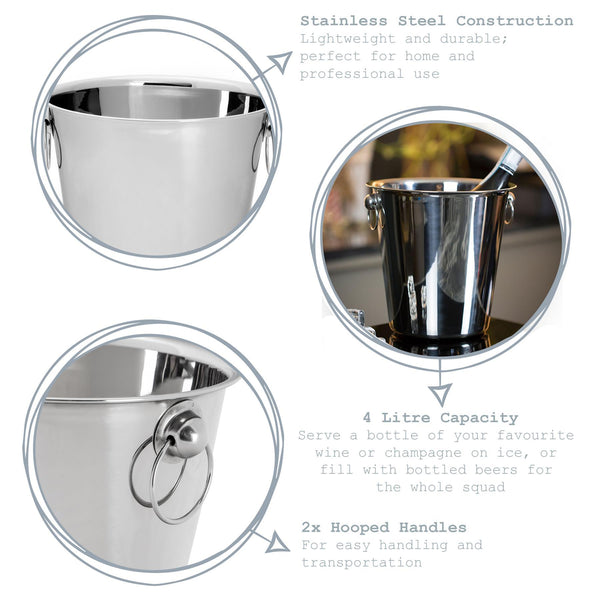 Stainless Steel Construction
Lightweight and durable; perfect for home and professional use

4 Litre Capacity
Serve a bottle of your favourite wine or champagne on ice, or fill with bottled beers for the whole squad

2x Hooped Handles
For easy handling and transportation