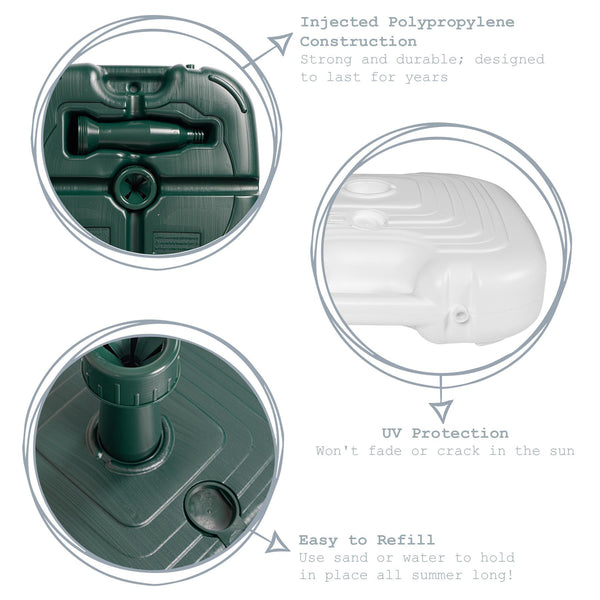 Injected Polypropylene Construction
Strong and durable; designed to last for years

UV Protection
Won't fade or crack in the sun

Easy to Refill
Use sand or water to hold in place all summer long!