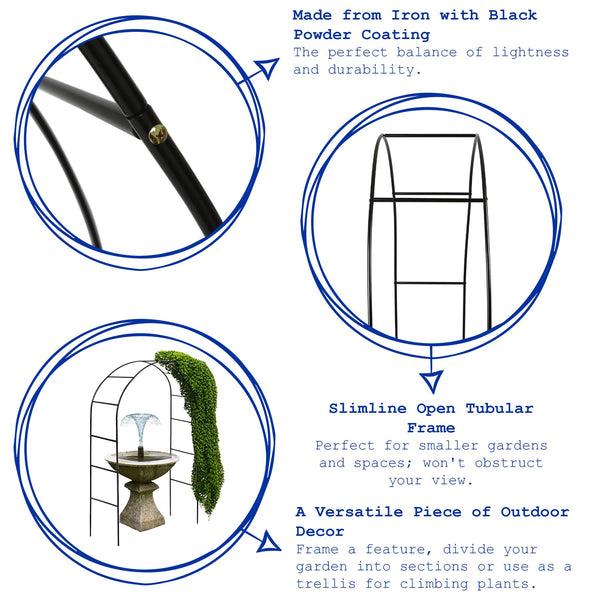 Made from Iron with Black Powder Coating
The perfect balance of lightness and durability.

Slimline Open Tubular Frame
Perfect for smaller gardens and spaces; won't obstruct your view.

A Versatile Piece of Outdoor Decor
Frame a feature, divide your garden into sections or use as a trellis for climbing plants.