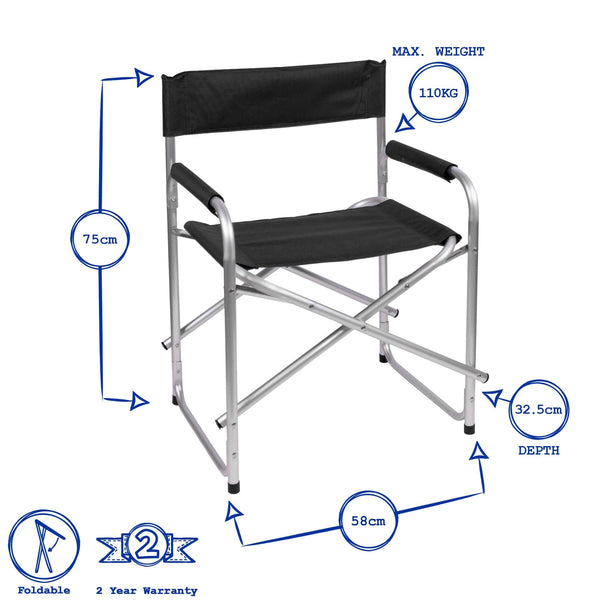 MAX. WEIGHT

110KG

75cm

32.5cm

DEPTH

58cm

2

Foldable

2 Year Warranty