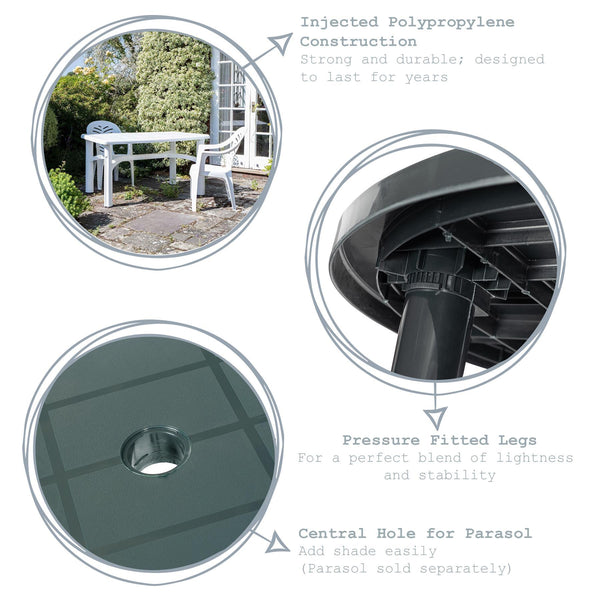 Injected Polypropylene Construction
Strong and durable; designed to last for years

Pressure Fitted Legs
For a perfect blend of lightness and stability

Central Hole for Parasol
Add shade easily
(Parasol sold separately)