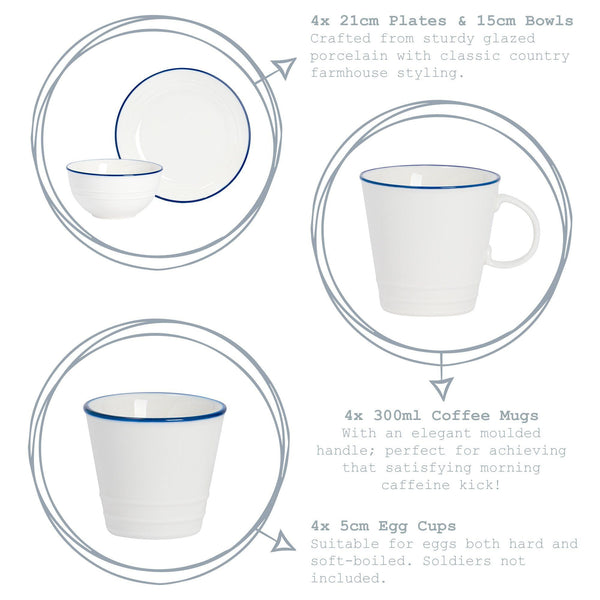 4x 21cm Plates & 15cm Bowls
Crafted from sturdy glazed porcelain with classic country farmhouse styling.

4x 300ml Coffee Mugs
With an elegant moulded handle; perfect for achieving that satisfying morning caffeine kick!

4x 5cm Egg Cups
Suitable for eggs both hard and soft-boiled. Soldiers not included.