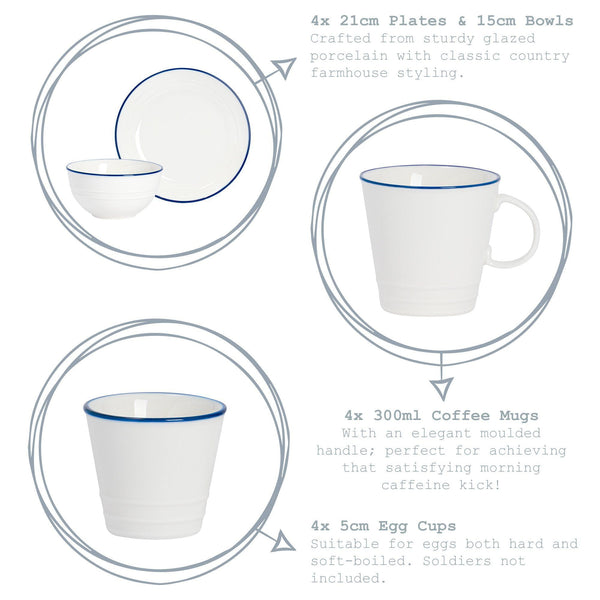 4x 21cm Plates & 15cm Bowls
Crafted from sturdy glazed porcelain with classic country farmhouse styling.

4x 300ml Coffee Mugs
With an elegant moulded handle; perfect for achieving that satisfying morning caffeine kick!

4x 5cm Egg Cups
Suitable for eggs both hard and soft-boiled. Soldiers not included.