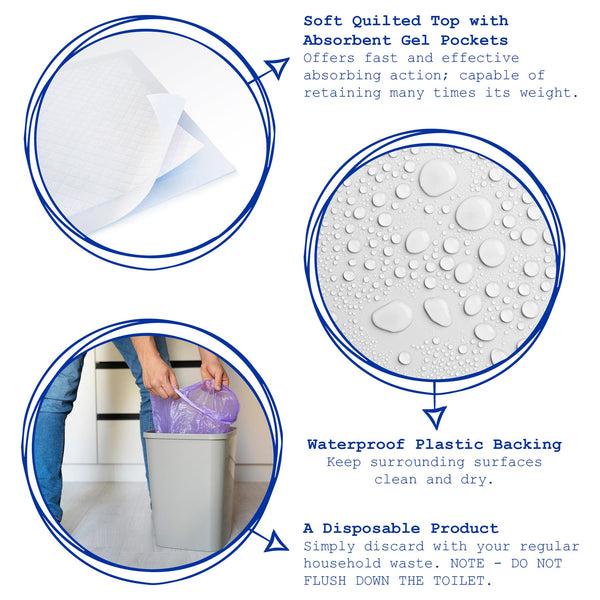 Soft Quilted Top with Absorbent Gel Pockets
Offers fast and effective absorbing action; capable of retaining many times its weight.

Waterproof Plastic Backing
Keep surrounding surfaces clean and dry.

A Disposable Product
Simply discard with your regular household waste. NOTE - DO NOT FLUSH DOWN THE TOILET.