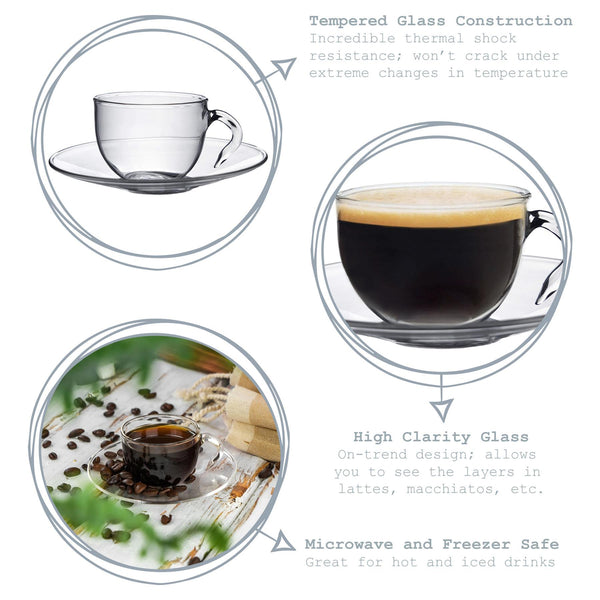 Tempered Glass Construction
Incredible thermal shock resistance; won't crack under extreme changes in temperature

High Clarity Glass
On-trend design; allows you to see the layers in lattes, macchiatos, etc.

Microwave and Freezer Safe
Great for hot and iced drinks