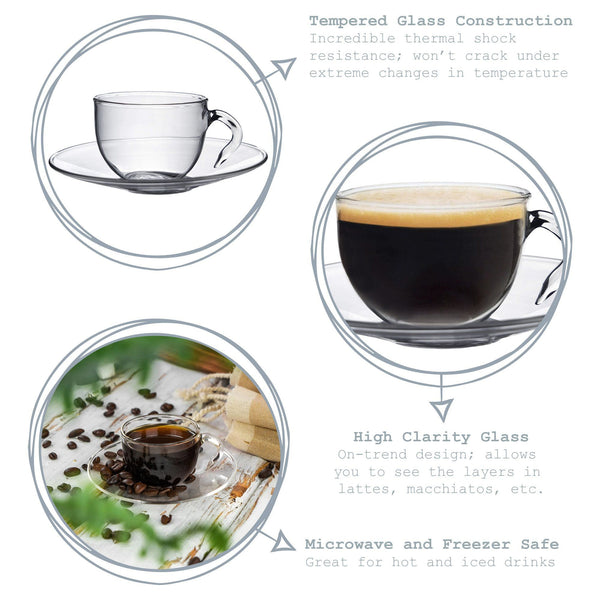 Tempered Glass Construction
Incredible thermal shock resistance; won't crack under extreme changes in temperature

High Clarity Glass
On-trend design; allows you to see the layers in lattes, macchiatos, etc.

Microwave and Freezer Safe
Great for hot and iced drinks